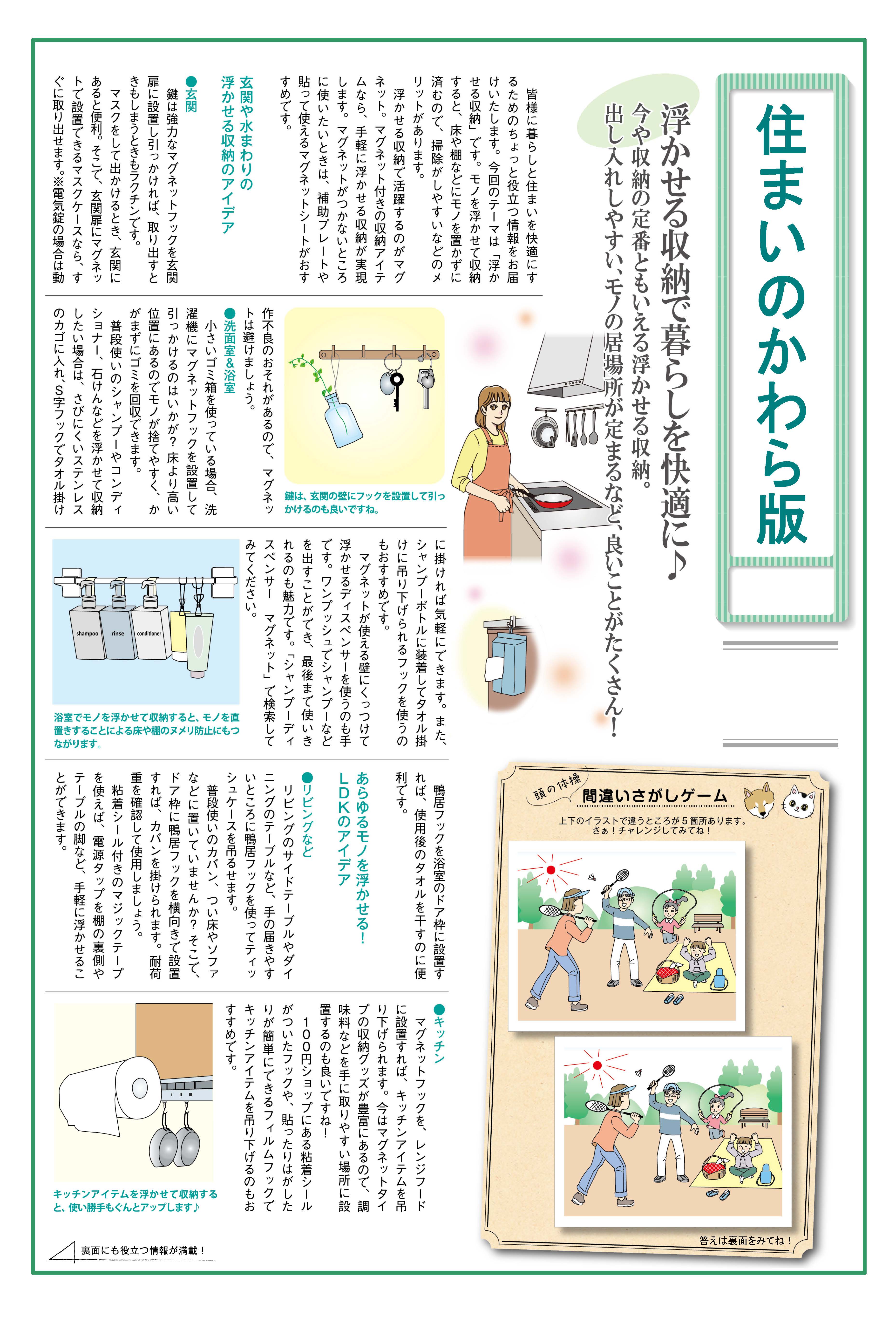 住まいのかわら版

浮かせる収納で暮らしを快適に♪
今や収納の定番ともいえる浮かせる収納。
出し入れしやすい、モノの居場所が定まるなど、良いことがたくさん！

皆様に暮らしと住まいを快適にするためのちょっと役立つ情報をお届けいたします。今回のテーマは「浮かせる収納」です。モノを浮かせて収納すると、床や棚などにモノを置かずに済むので、掃除がしやすいなどのメリットがあります。
浮かせる収納で活躍するのがマグネット。マグネット付きの収納アイテムなら、手軽に浮かせる収納が実現します。マグネットがつかないところに使いたいときは、補助プレートや貼って使えるマグネットシートがおすすめです。

玄関や水まわりの浮かせる収納のアイデア

●玄関
鍵は強力なマグネットフックを玄関扉に設置し引っかければ、取り出すときもしまうときもラクチンです。
マスクをして出かけるとき、玄関にあると便利。そこで、玄関扉にマグネットで設置できるマスクケースなら、すぐに取り出せます。※電気錠の場合は動作不良のおそれがあるので、マグネットは避けましょう。

鍵は、玄関の壁にフックを設置して引っかけるのも良いですね。

●洗面室&浴室
小さいゴミ箱を使っている場合、洗濯機にマグネットフックを設置して引っかけるのはいかが？床より高い位置にあるのでモノが捨てやすく、かがまずにゴミを回収できます。
普段使いのシャンプーやコンディショナー、石けんなどを浮かせて収納したい場合は、さびにくいステンレスのカゴに入れ、S字フックでタオル掛けに掛ければ気軽にできます。また、シャンプーボトルに装着してタオル掛けに吊り下げられるフックを使うのもおすすめです。
マグネットが使える壁にくっつけて浮かせるディスペンサーを使うのも手です。ワンプッシュでシャンプーなどを出すことができ、最後まで使いきれるのも魅力です。「シャンプーディスペンサー　マグネット」で検索してみてください。

shampoo　rinse　conditioner

浴室でモノを浮かせて収納すると、モノを直置きすることによる床や棚のヌメリ防止にもつながります。

鴨居フックを浴室のドア枠に設置すれば、使用後のタオルを干すのに便利です。

あらゆるモノを浮かせる！LDKのアイデア

●リビングなど
リビングのサイドテーブルやダイニングのテーブルなど、手の届きやすいところに鴨居フックを使ってティッシュケースを吊るせます。
普段使いのカバン、つい床やソファなどに置いていませんか？そこで、ドア枠に鴨居フックを横向きで設置すれば、カバンを掛けられます。耐荷重を確認して使用しましょう。
粘着シール付きのマジックテープを使えば、電源タップを棚の裏側やテーブルの脚など、手軽に浮かせることができます。

●キッチン
マグネットフックを、レンジフードに設置すれば、キッチンアイテムを吊り下げられます。今はマグネットタイプの収納グッズが豊富にあるので、調味料などを手に取りやすい場所に設置するのも良いですね！
100円ショップにある粘着シールがついたフックや、貼ったりはがしたりが簡単にできるフィルムフックでキッチンアイテムを吊り下げるのもおすすめです。

キッチンアイテムを浮かせて収納すると、使い勝手もぐんとアップします♪

裏面にも役立つ情報が満載！

頭の体操
間違いさがしゲーム
上下のイラストで違うところが５箇所あります。
さぁ！チャレンジしてみてね！

答えは裏面をみてね！