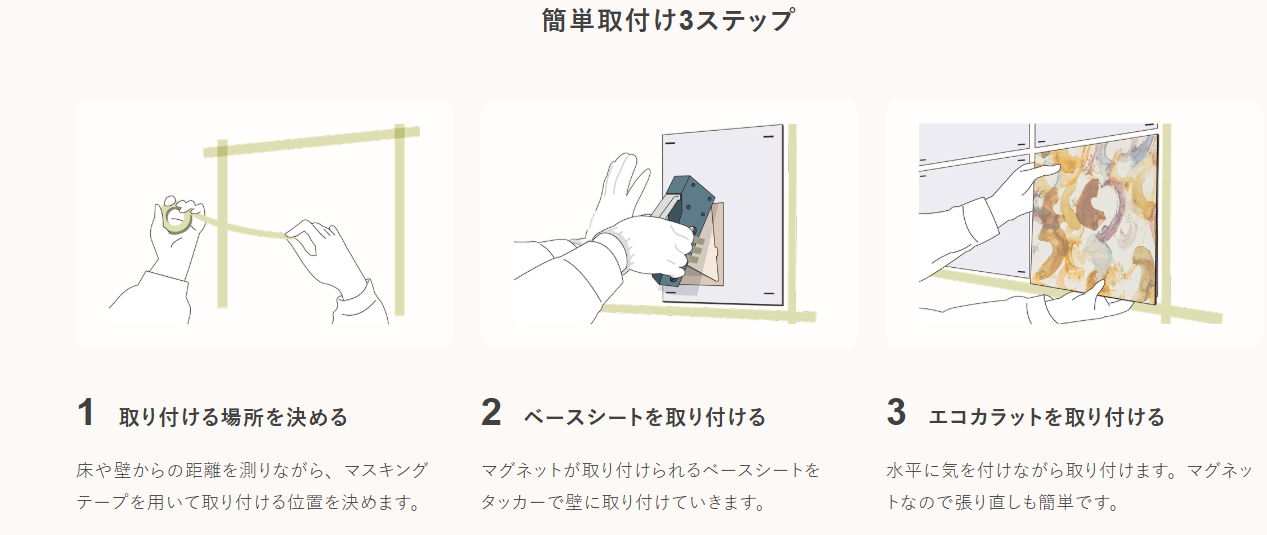 簡単取付け3ステップ

1 取り付ける場所を決める

床や壁からの距離を測りながら、マスキングテープを用いて取り付ける位置を決めます。

2 ベースシートを取り付ける

マグネットが取り付けられるベースシートをタッカーで壁に取り付けていきます。

3 エコカラットを取り付ける

水平に気を付けながら取り付けます。マグネットなので張り直しも簡単です。