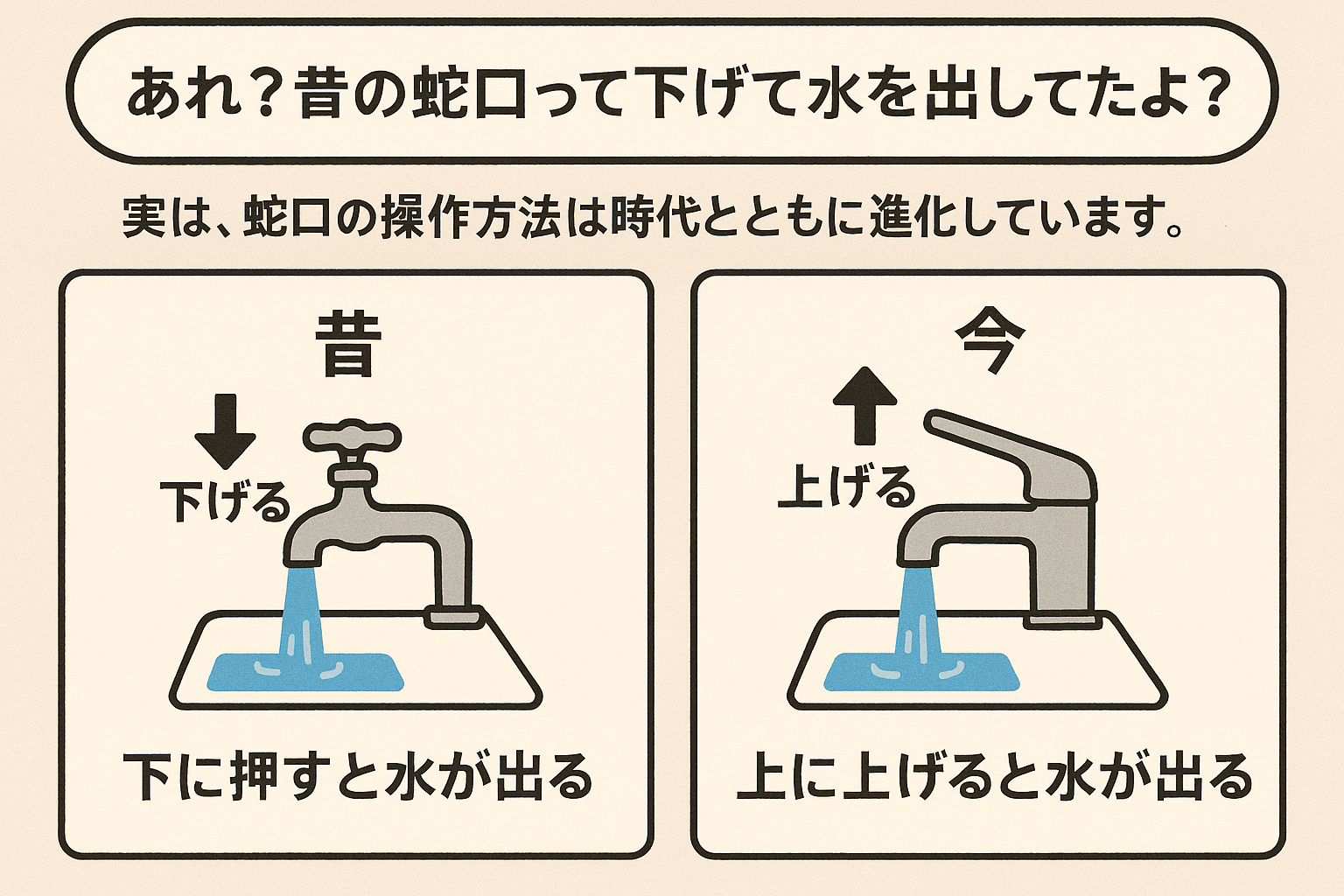 あれ？昔の蛇口って下げて水を出してたよ？

実は、蛇口の操作方法は時代とともに進化しています。

昔

下げる

下に押すと水が出る

今

上げる

上に上げると水が出る